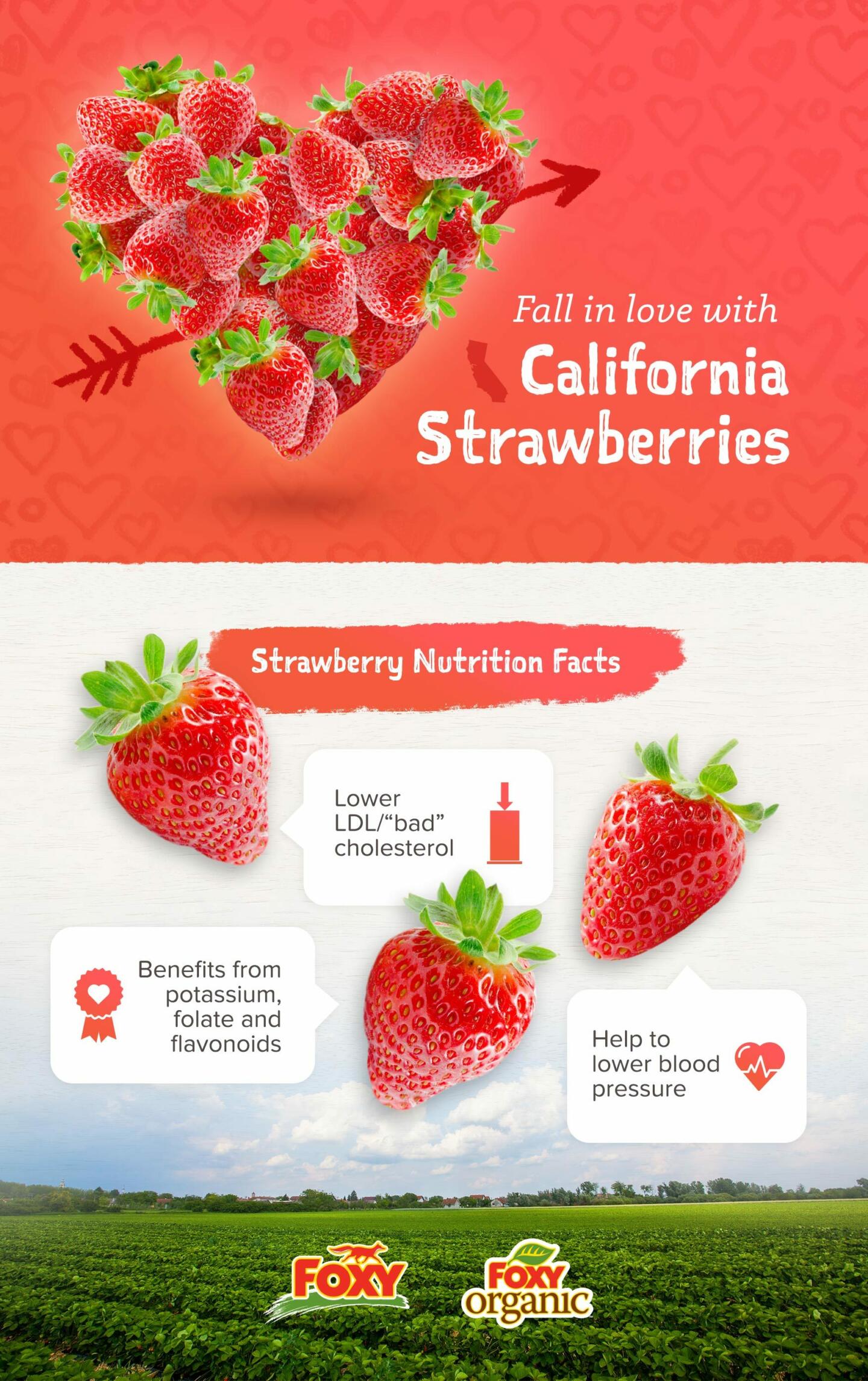 Fall in love with
California Strawberries

Strawberry Nutrition Facts

Lower LDL/“bad” cholesterol

Benefits from potassium, folate and flavonoids

Help to lower blood pressure

FOXY

FOXY organic