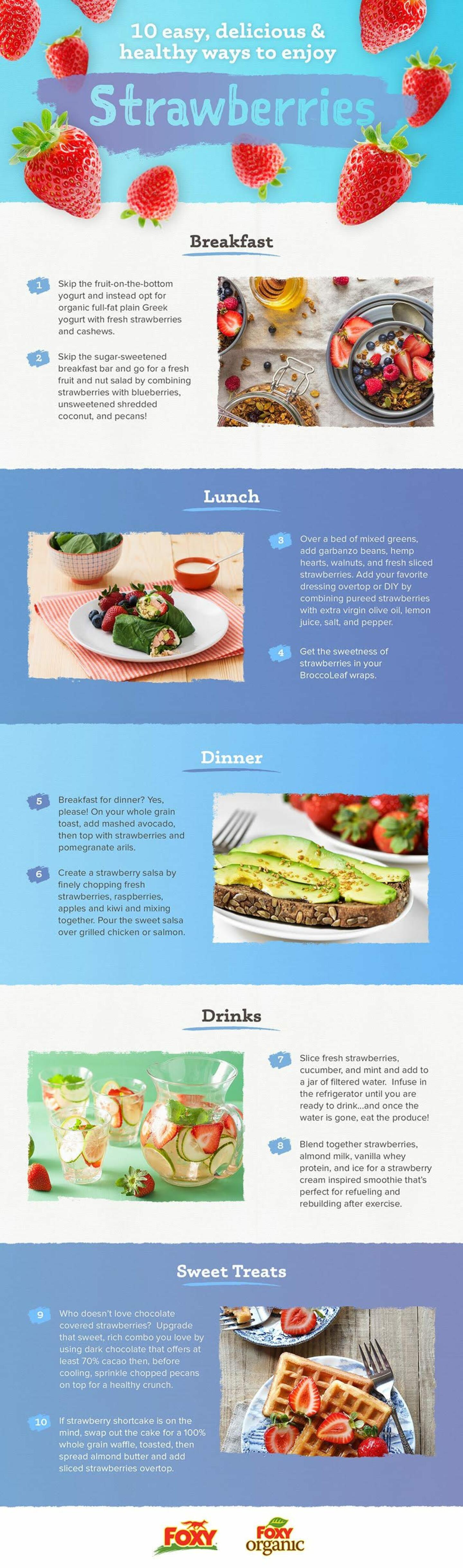 10 easy, delicious & healthy ways to enjoy

Strawberries

Breakfast

1 Skip the fruit-on-the-bottom yogurt and instead opt for organic full-fat plain Greek yogurt with fresh strawberries and cashews.

2 Skip the sugar-sweetened breakfast bar and go for a fresh fruit and nut salad by combining strawberries with blueberries, unsweetened shredded coconut, and pecans!

Lunch

3 Over a bed of mixed greens, add garbanzo beans, hemp hearts, walnuts, and fresh sliced strawberries. Add your favorite dressing overtop or DIY by combining pureed strawberries with extra virgin olive oil, lemon juice, salt, and pepper.

4 Get the sweetness of strawberries in your BroccoLeaf wraps.

Dinner

5 Breakfast for dinner? Yes, please! On your whole grain toast, add mashed avocado, then top with strawberries and pomegranate arils.

6 Create a strawberry salsa by finely chopping fresh strawberries, raspberries, apples and kiwi and mixing together. Pour the sweet salsa over grilled chicken or salmon.

Drinks

7 Slice fresh strawberries, cucumber, and mint and add to a jar of filtered water. Infuse in the refrigerator until you are ready to drink...and once the water is gone, eat the produce!

8 Blend together strawberries, almond milk, vanilla whey protein, and ice for a strawberry cream inspired smoothie that's perfect for refueling and rebuilding after exercise.

Sweet Treats

9 Who doesn't love chocolate covered strawberries? Upgrade that sweet, rich combo you love by using dark chocolate that offers at least 70% cacao then, before cooling, sprinkle chopped pecans on top for a healthy crunch.

10 If strawberry shortcake is on the mind, swap out the cake for a 100% whole grain waffle, toasted, then spread almond butter and add sliced strawberries overtop.

FOXY

FOXY organic